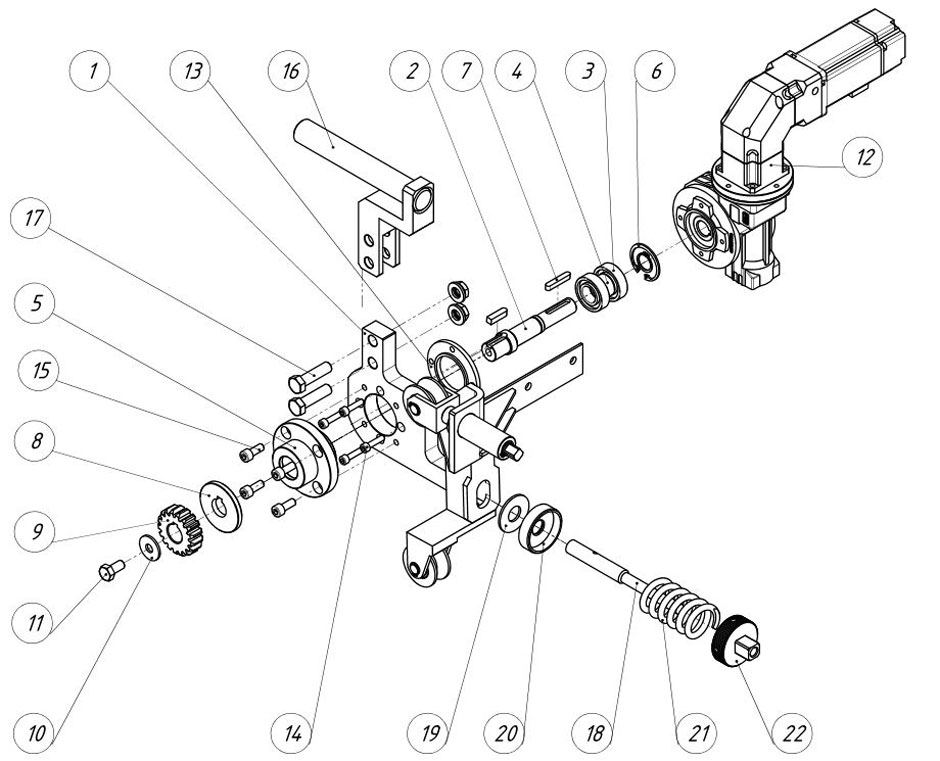 1
13
16
2
7
4
3
6
12
17
5
15
8
9
11
10
14
19
20
18
21
22